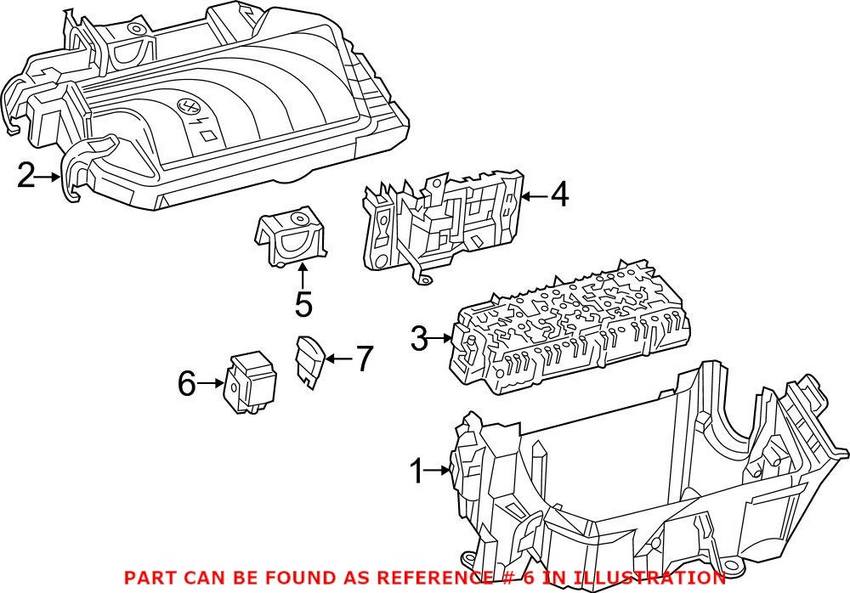 2
4
5
3
7
6
1
PART CAN BE FOUND AS REFERENCE # 6 IN ILLUSTRATION